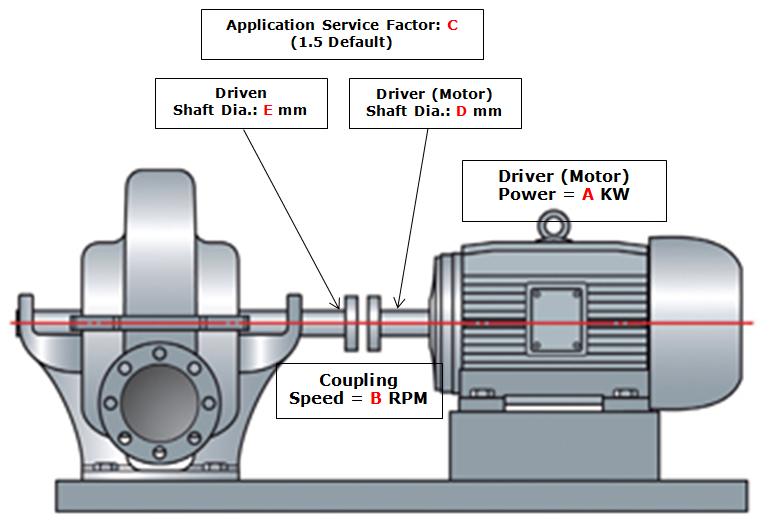 Application Service Factor: C
(1.5 Default)

Driven
Shaft Dia.: E mm

Driver (Motor)
Shaft Dia.: D mm

Driver (Motor)
Power = A KW

Coupling
Speed = B RPM